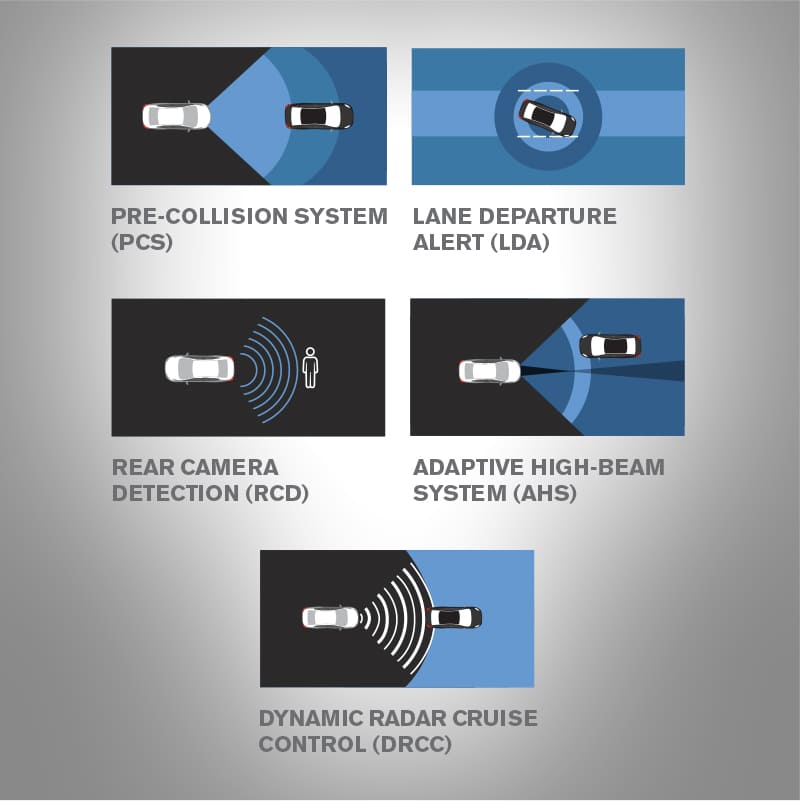 PRE-COLLISION SYSTEM (PCS)

LANE DEPARTURE ALERT (LDA)

REAR CAMERA DETECTION (RCD)

ADAPTIVE HIGH-BEAM SYSTEM (AHS)

DYNAMIC RADAR CRUISE CONTROL (DRCC)